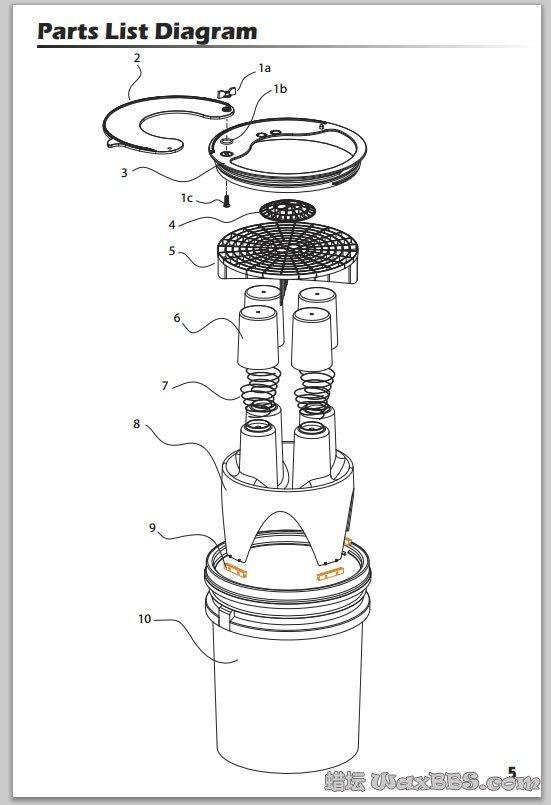 Parts List Diagram

2

1a

1b

3

1c

4

5

6

7

8

9

10

5

蜡坛 WaxBBS.com